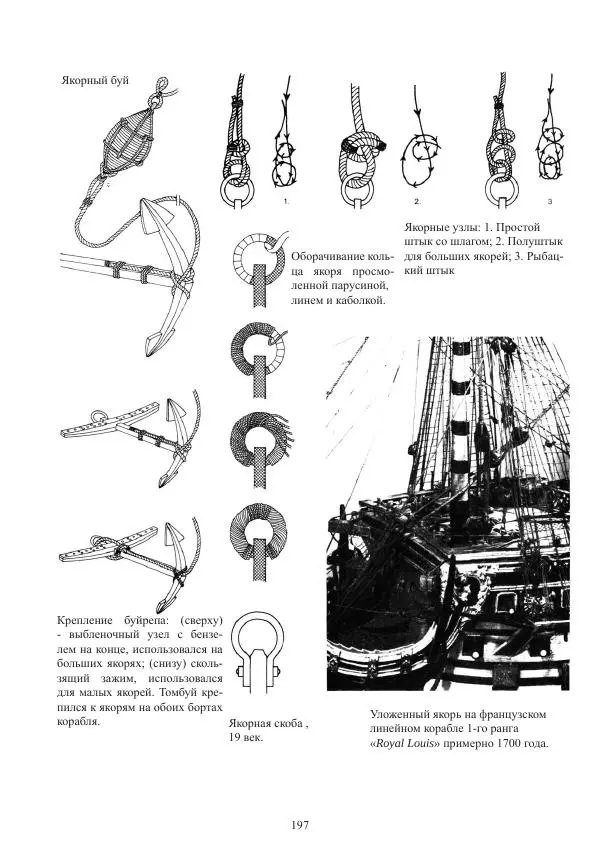 Якорный буй

1.

2.

3

Якорные узлы: 1. Простой штык со шлагом; 2. Полуштык для больших якорей; 3. Рыбацкий штык

Оборачивание кольца якоря просмоленной парусиной, линем и каболкой.

Крепление буйрепа: (сверху) - выбленочный узел с бензелем на конце, использовался на больших якорях; (снизу) скользящий зажим, использовался для малых якорей. Томбуй крепился к якорям на обоих бортах корабля.

Якорная скоба , 19 век.

Уложенный якорь на французском линейном корабле 1-го ранга «Royal Louis» примерно 1700 года.

197