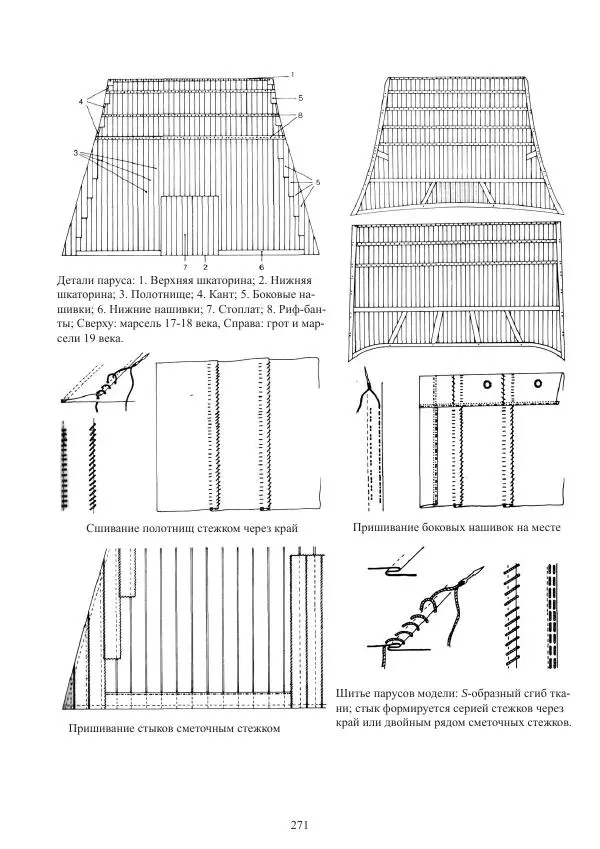 1
4
5
8
3
5
7
2
6

Детали паруса: 1. Верхняя шкаторина; 2. Нижняя шкаторина; 3. Полотнище; 4. Кант; 5. Боковые нашивки; 6. Нижние нашивки; 7. Стоплат; 8. Риф-банты; Сверху: марсель 17-18 века, Справа: грот и марсели 19 века.

Сшивание полотнищ стежком через край

Пришивание боковых нашивок на месте

Пришивание стыков сметочным стежком

Шитье парусов модели: S-образный сгиб ткани; стык формируется серией стежков через край или двойным рядом сметочных стежков.

271