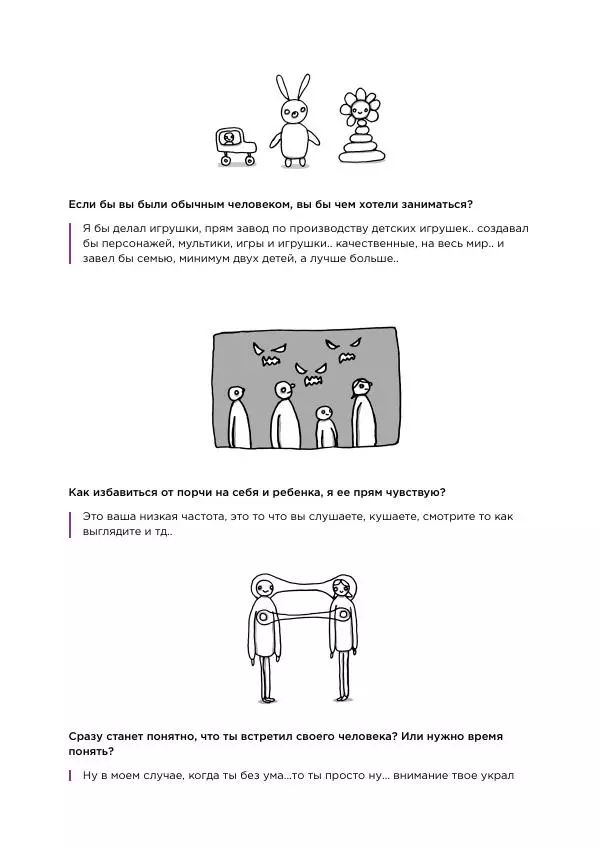 Если бы вы были обычным человеком, вы бы чем хотели заниматься?

Я бы делал игрушки, прям завод по производству детских игрушек.. создавал бы персонажей, мультики, игры и игрушки.. качественные, на весь мир.. и завел бы семью, минимум двух детей, а лучше больше..

Как избавиться от порчи на себя и ребенка, я ее прям чувствую?

Это ваша низкая частота, это то что вы слушаете, кушаете, смотрите то как выглядите и тд..

Сразу станет понятно, что ты встретил своего человека? Или нужно время понять?

Ну в моем случае, когда ты без ума...то ты просто ну... внимание твое украл