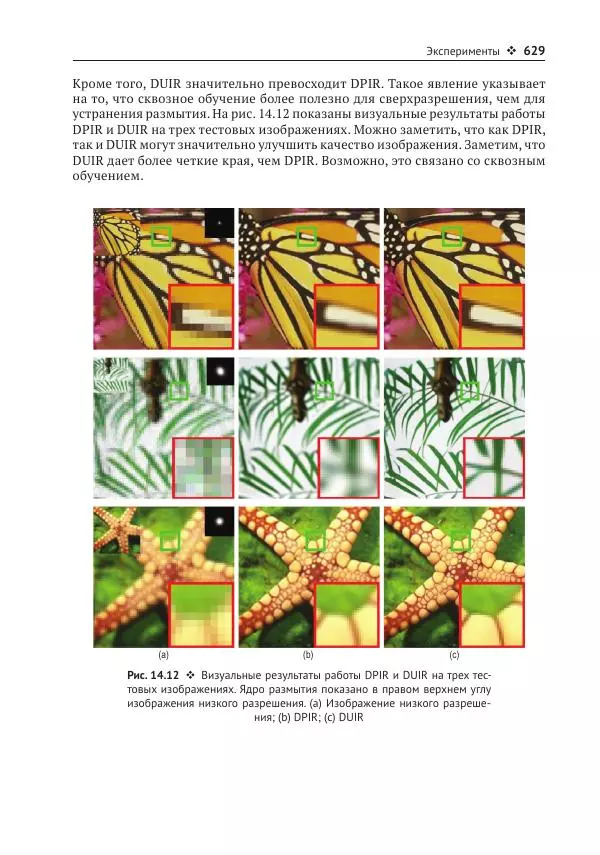 Эксперименты ❖ 629

Кроме того, DUIR значительно превосходит DPIR. Такое явление указывает на то, что сквозное обучение более полезно для сверхразрешения, чем для устранения размытия. На рис. 14.12 показаны визуальные результаты работы DPIR и DUIR на трех тестовых изображениях. Можно заметить, что как DPIR, так и DUIR могут значительно улучшить качество изображения. Заметим, что DUIR дает более четкие края, чем DPIR. Возможно, это связано со сквозным обучением.

(a)

(b)

(c)

Рис. 14.12 ❖ Визуальные результаты работы DPIR и DUIR на трех тестовых изображениях. Ядро размытия показано в правом верхнем углу изображения низкого разрешения. (a) Изображение низкого разрешения; (b) DPIR; (c) DUIR