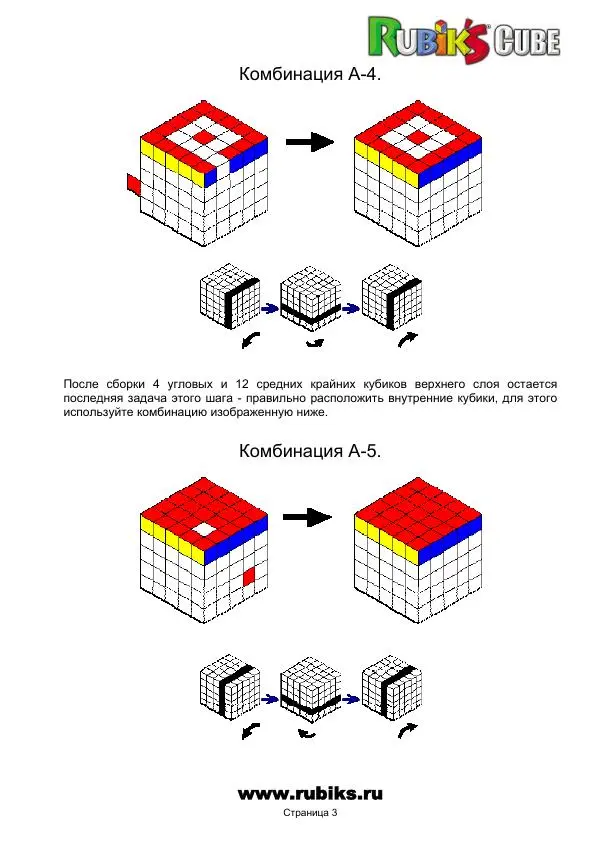 RUBIK'S CUBE

Комбинация А-4.

После сборки 4 угловых и 12 средних крайних кубиков верхнего слоя остается последняя задача этого шага - правильно расположить внутренние кубики, для этого используйте комбинацию изображенную ниже.

Комбинация А-5.

www.rubiks.ru

Страница 3