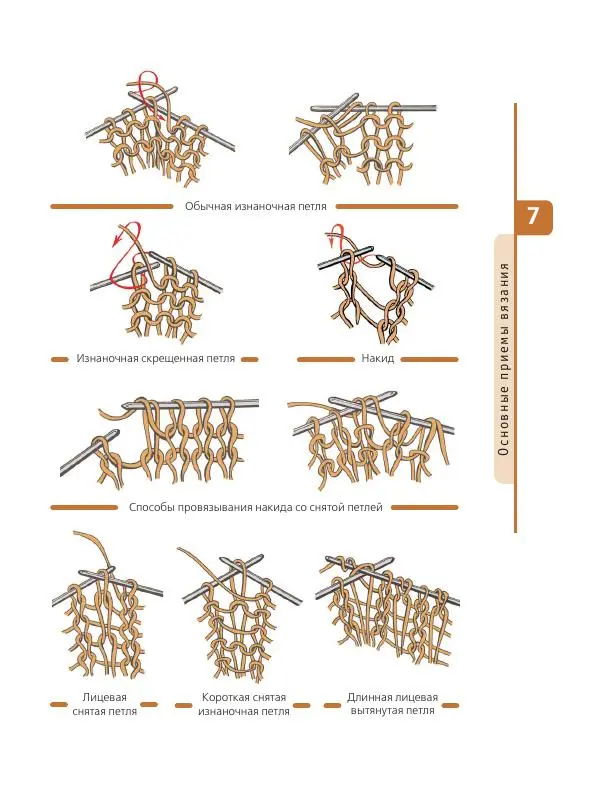 Обычная изнаночная петля

Изнаночная скрещенная петля

Накид

Способы провязывания накида со снятой петлей

Лицевая снятая петля

Короткая снятая изнаночная петля

Длинная лицевая вытянутая петля

7

Основные приемы вязания